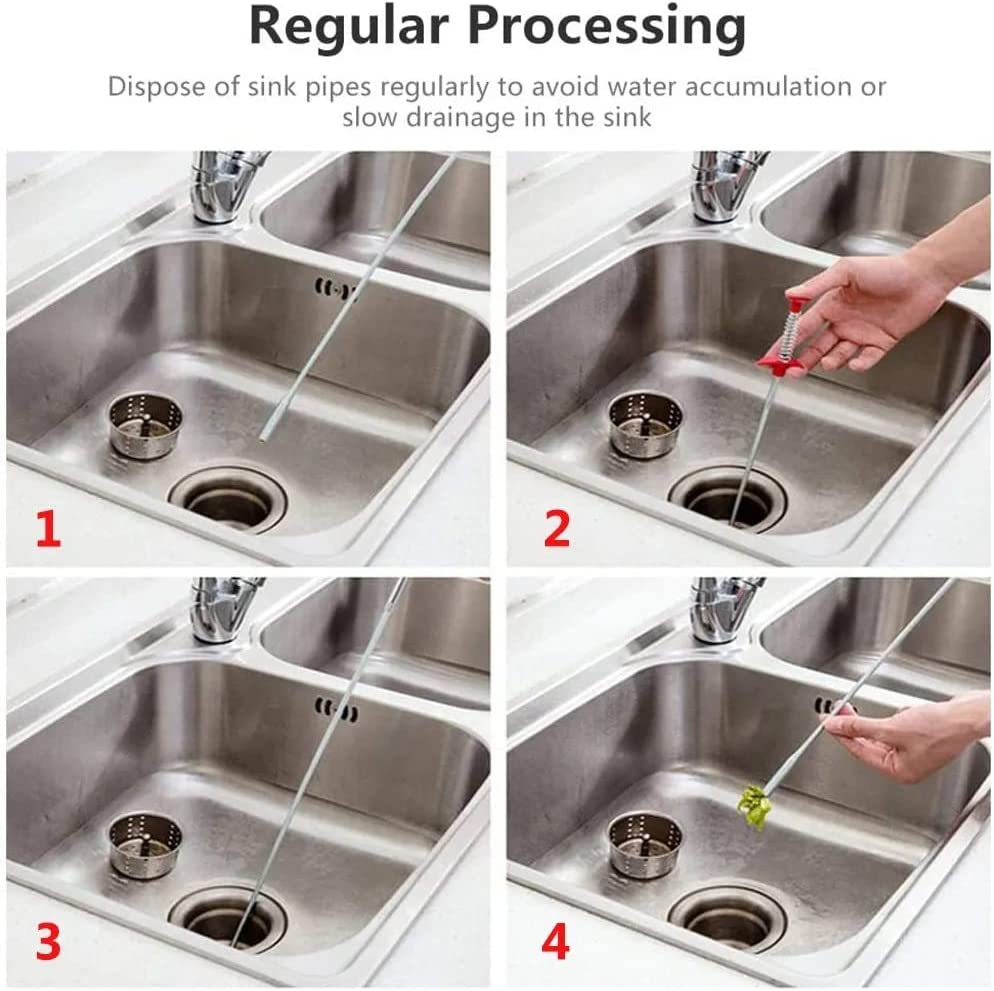 Regular Processing

Dispose of sink pipes regularly to avoid water accumulation or slow drainage in the sink

1

2

3

4